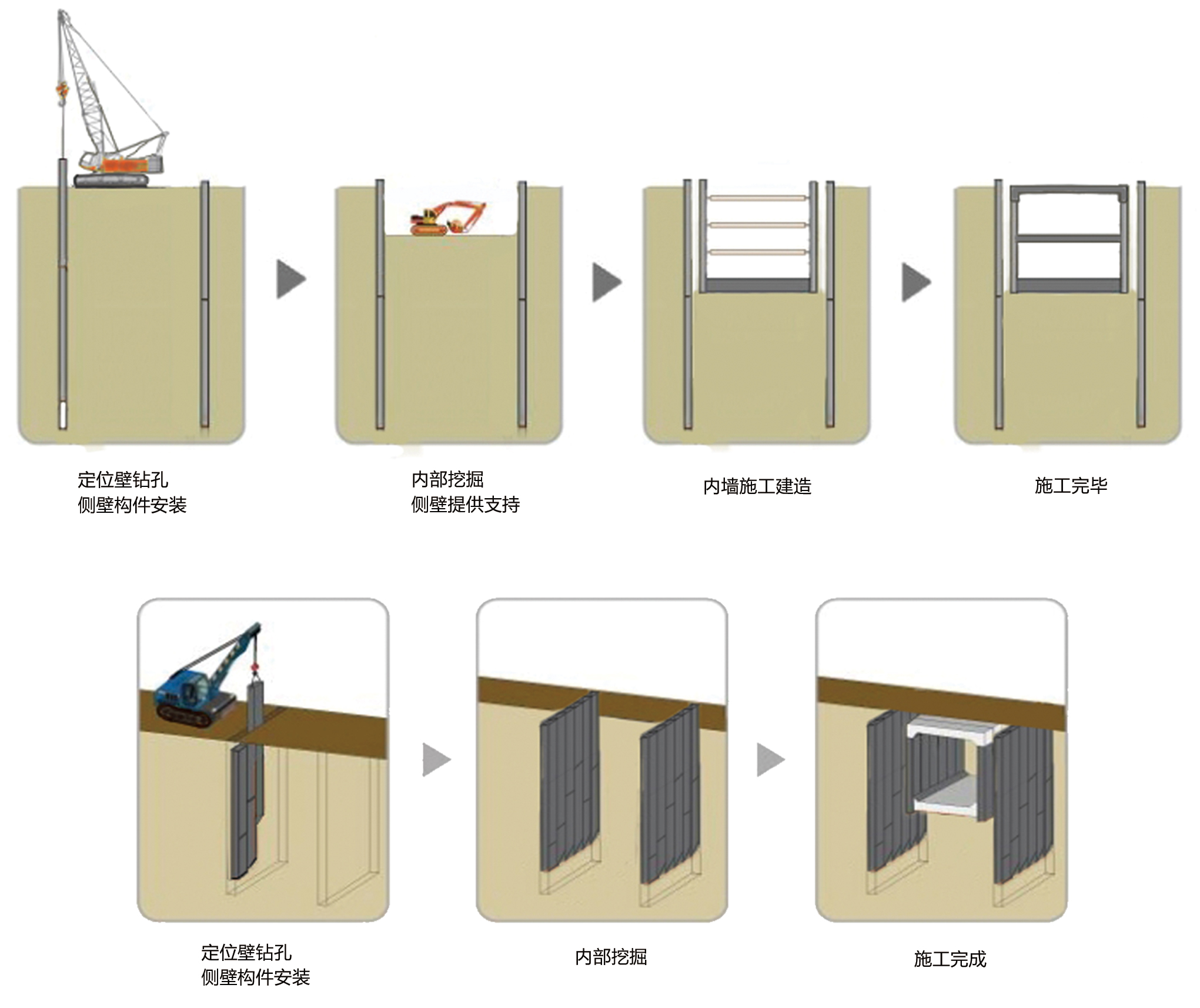 定位壁钻孔
侧壁构件安装

内部挖掘
侧壁提供支持

内墙施工建造

施工完毕

定位壁钻孔
侧壁构件安装

内部挖掘

施工完成